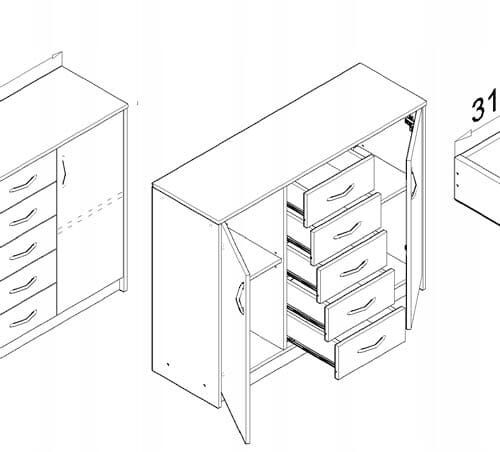 31